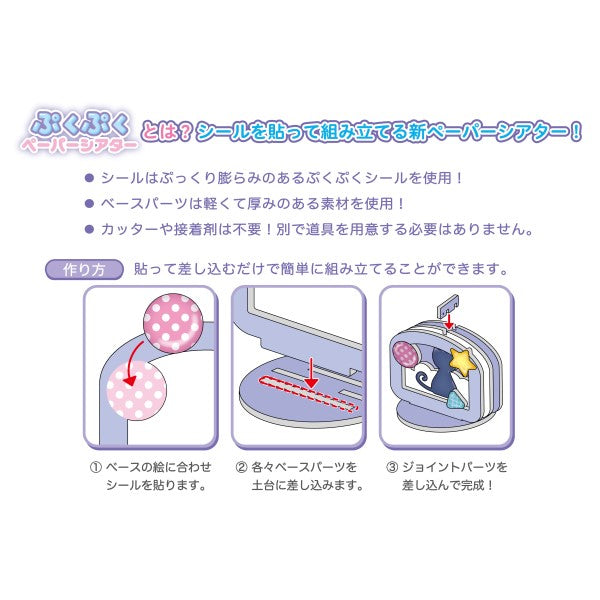 ぷくぷく ペーパーシアター とは？シールを貼って組み立てる新ペーパーシアター！

● シールはぷっくり膨らみのあるぷくぷくシールを使用！
● ベースパーツは軽くて厚みのある素材を使用！
● カッターや接着剤は不要！別で道具を用意する必要はありません。

作り方 貼って差し込むだけで簡単に組み立てることができます。

① ベースの絵に合わせシールを貼ります。

② 各々ベースパーツを土台に差し込みます。

③ ジョイントパーツを差し込んで完成！